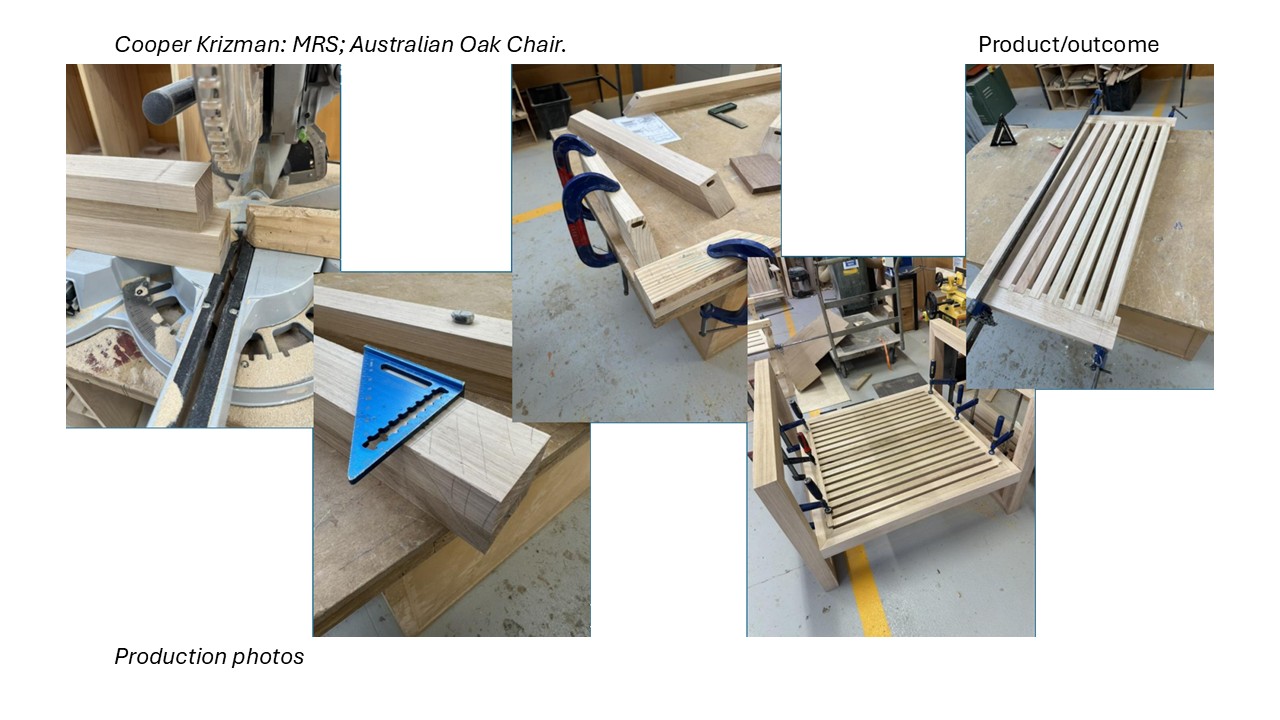 Cooper Krizman: MRS; Australian Oak Chair.

Product/outcome

Production photos